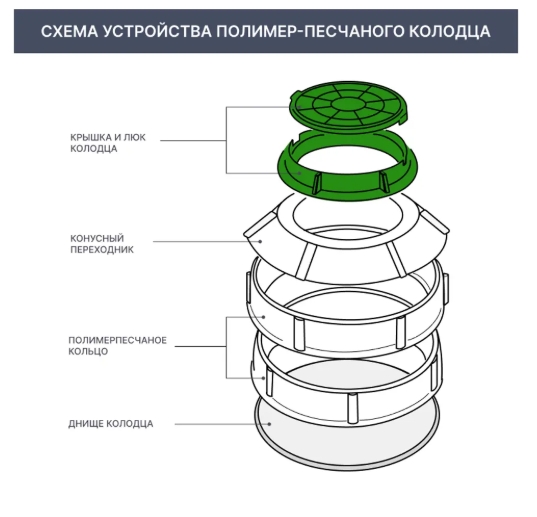 СХЕМА УСТРОЙСТВА ПОЛИМЕР-ПЕСЧАНОГО КОЛОДЦА

КРЫШКА И ЛЮК КОЛОДЦА

КОНУСНЫЙ ПЕРЕХОДНИК

ПОЛИМЕРПЕСЧАНОЕ КОЛЬЦО

ДНИЩЕ КОЛОДЦА