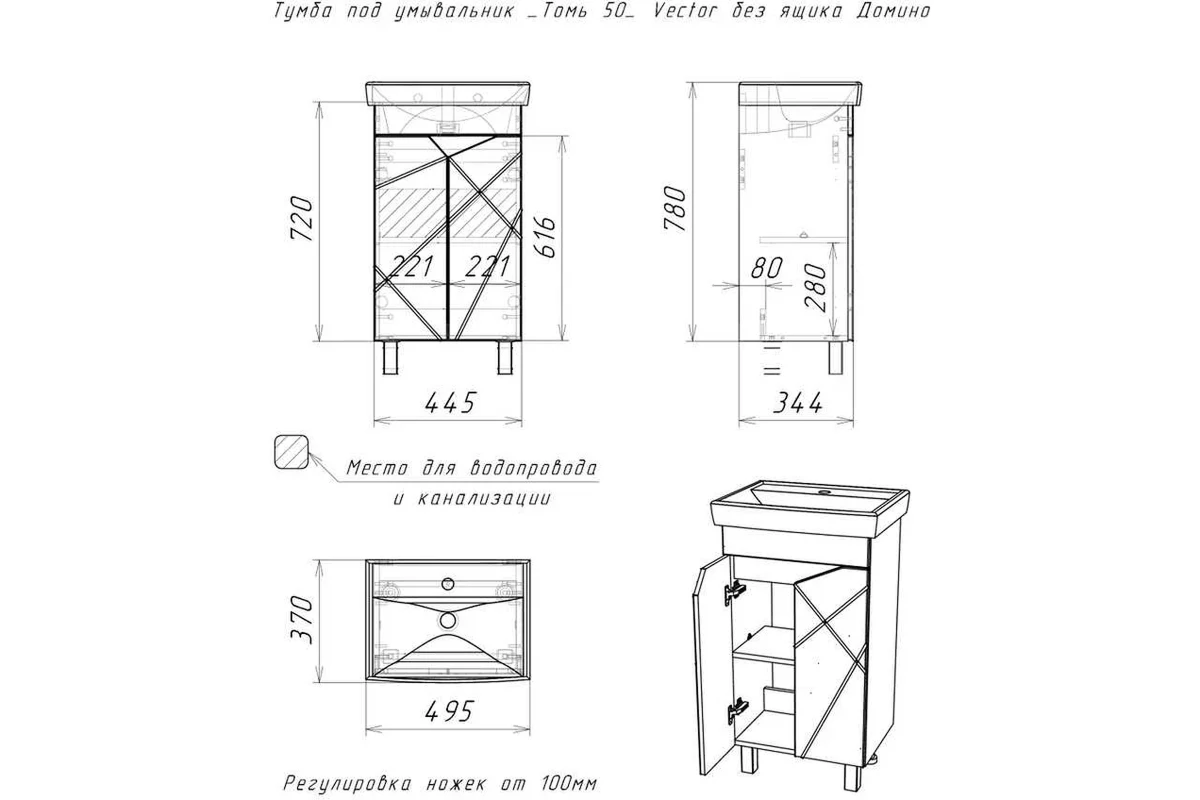 Тумба под умывальник _Томь 50_ Vector без ящика Домино

720

221

221

616

445

780

80

280

344

Место для водопровода и канализации

370

495

Регулировка ножек от 100мм